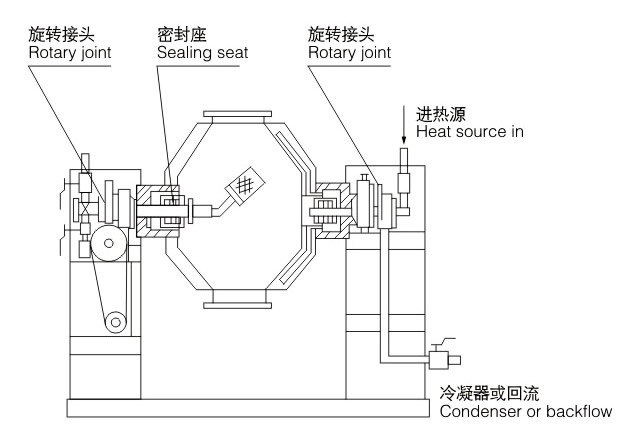 旋转接头
Rotary joint

密封座
Sealing seat

旋转接头
Rotary joint

进热源
Heat source in

冷凝器或回流
Condenser or backflow